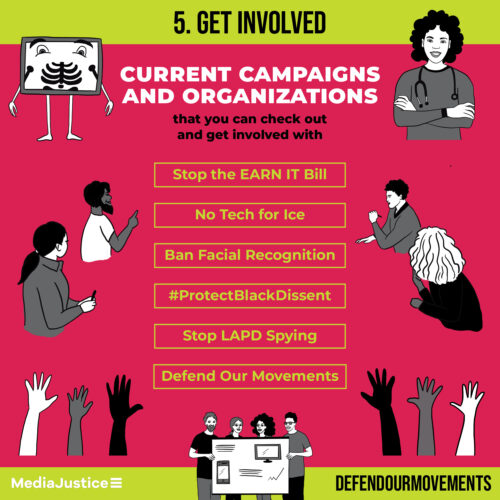 5. GET INVOLVED

CURRENT CAMPAIGNS AND ORGANIZATIONS

that you can check out and get involved with

Stop the EARN IT Bill

No Tech for Ice

Ban Facial Recognition

#ProtectBlackDissent

Stop LAPD Spying

Defend Our Movements

MediaJustice

DEFENDOURMOVEMENTS