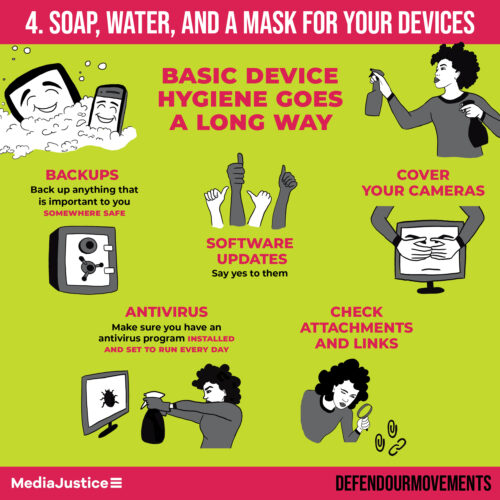 4. SOAP, WATER, AND A MASK FOR YOUR DEVICES

BASIC DEVICE HYGIENE GOES A LONG WAY

BACKUPS
Back up anything that is important to you SOMEWHERE SAFE

SOFTWARE UPDATES
Say yes to them

COVER YOUR CAMERAS

ANTIVIRUS
Make sure you have an antivirus program INSTALLED AND SET TO RUN EVERY DAY

CHECK ATTACHMENTS AND LINKS

MediaJustice

DEFENDOURMOVEMENTS