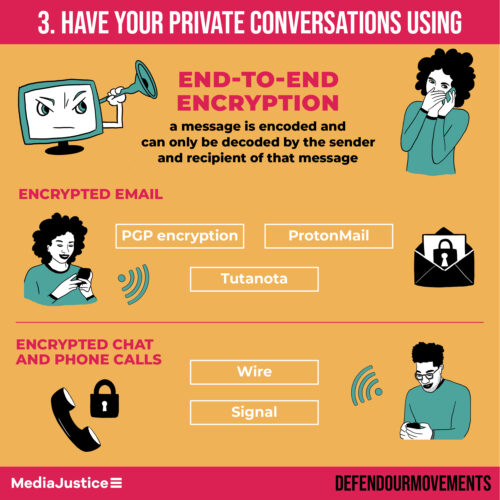 3. HAVE YOUR PRIVATE CONVERSATIONS USING

END-TO-END ENCRYPTION

a message is encoded and can only be decoded by the sender and recipient of that message

ENCRYPTED EMAIL

PGP encryption

ProtonMail

Tutanota

ENCRYPTED CHAT AND PHONE CALLS

Wire

Signal

MediaJustice

DEFENDOURMOVEMENTS