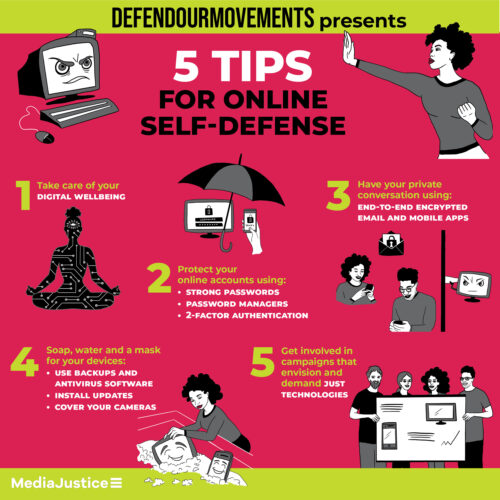 DEFENDOURMOVEMENTS presents

5 TIPS FOR ONLINE SELF-DEFENSE

1 Take care of your DIGITAL WELLBEING

2 Protect your online accounts using:
• STRONG PASSWORDS
• PASSWORD MANAGERS
• 2-FACTOR AUTHENTICATION

3 Have your private conversation using:
END-TO-END ENCRYPTED EMAIL AND MOBILE APPS

4 Soap, water and a mask for your devices:
• USE BACKUPS AND ANTIVIRUS SOFTWARE
• INSTALL UPDATES
• COVER YOUR CAMERAS

5 Get involved in campaigns that envision and demand JUST TECHNOLOGIES

MediaJustice